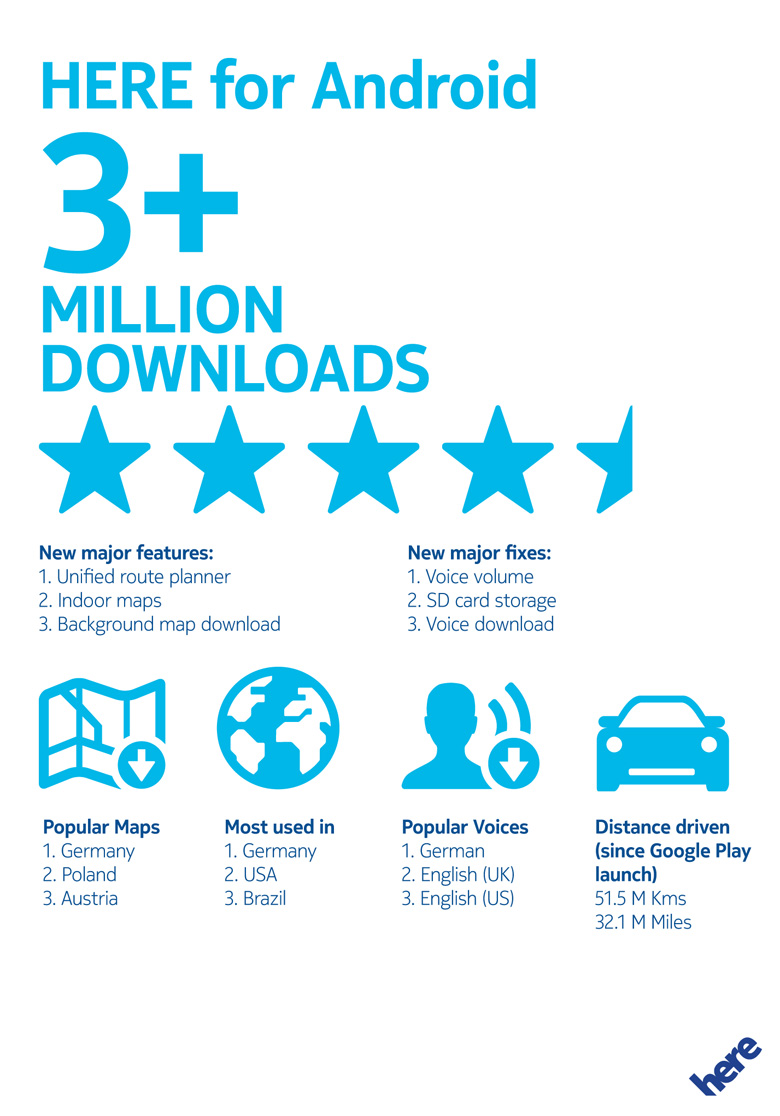 HERE for Android

3+

MILLION DOWNLOADS

New major features:
1. Unified route planner
2. Indoor maps
3. Background map download

New major fixes:
1. Voice volume
2. SD card storage
3. Voice download

Popular Maps
1. Germany
2. Poland
3. Austria

Most used in
1. Germany
2. USA
3. Brazil

Popular Voices
1. German
2. English (UK)
3. English (US)

Distance driven (since Google Play launch)
51.5 M Kms
32.1 M Miles

here